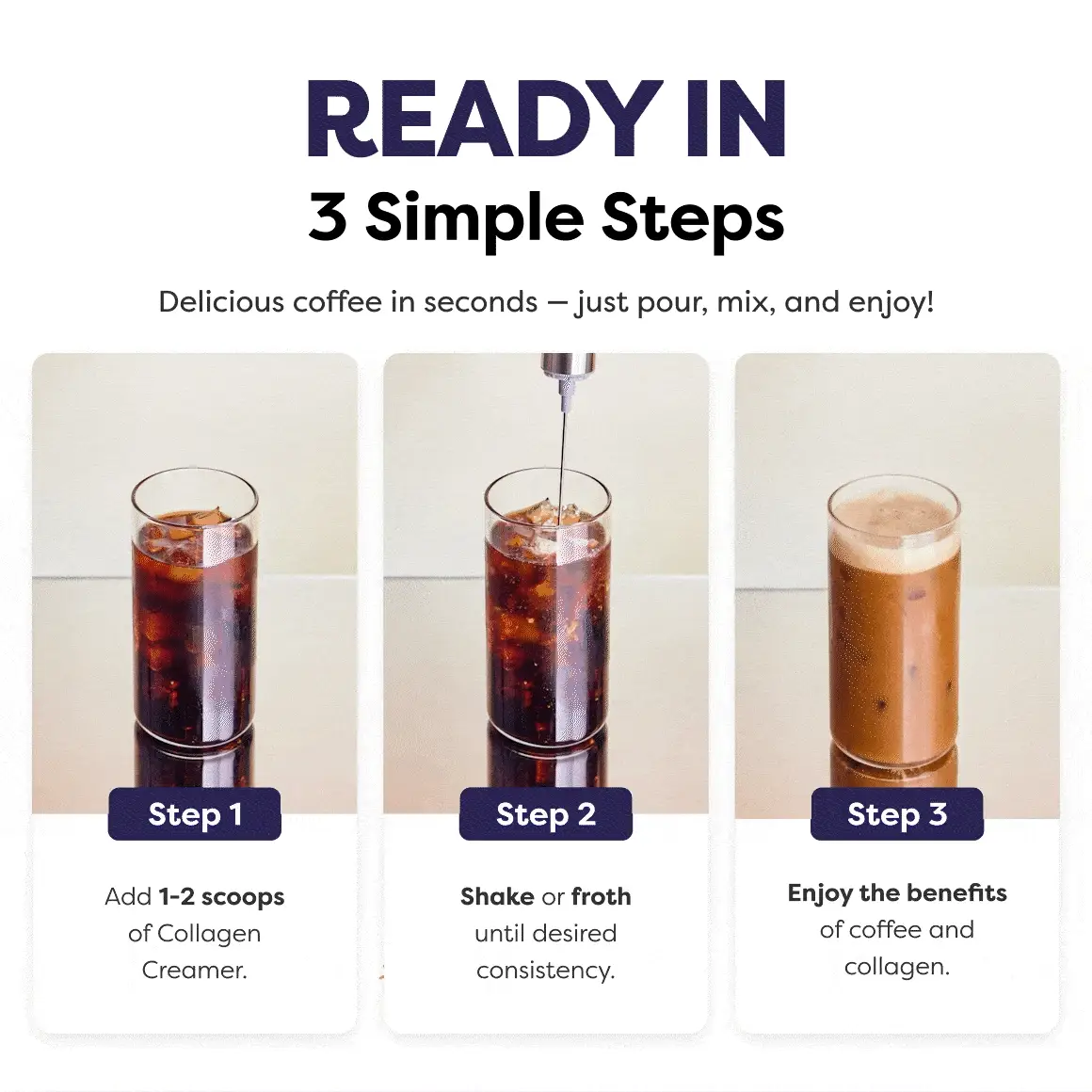 READY IN
3 Simple Steps

Delicious coffee in seconds — just pour, mix, and enjoy!

Step 1

Add 1-2 scoops of Collagen Creamer.

Step 2

Shake or froth until desired consistency.

Step 3

Enjoy the benefits of coffee and collagen.